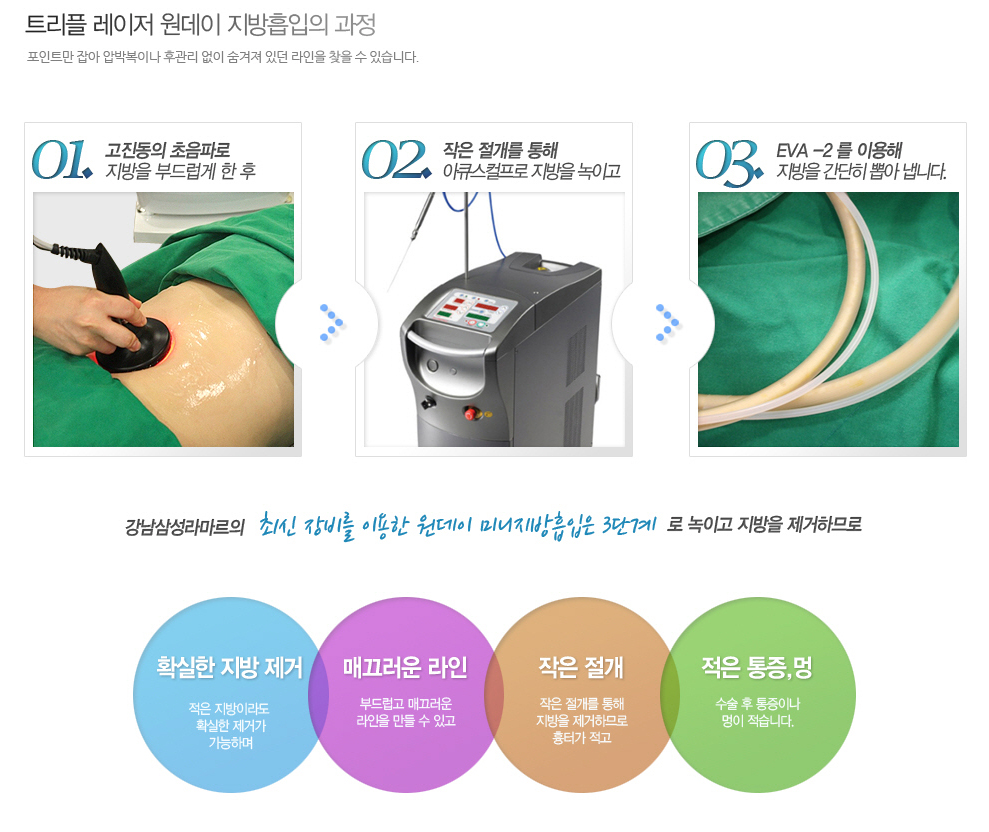 트리플 레이저 원데이 지방흡입의 과정

포인트만 잡아 압박복이나 후관리 없이 숨겨져 있던 라인을 찾을 수 있습니다.

01. 고진동의 초음파로 지방을 부드럽게 한 후

02. 작은 절개를 통해 아큐스컬프로 지방을 녹이고

03. EVA -2 를 이용해 지방을 간단히 뽑아 냅니다.

강남삼성라마르의 최신 장비를 이용한 원데이 미니지방흡입은 3단계 로 녹이고 지방을 제거하므로

확실한 지방 제거

적은 지방이라도 확실한 제거가 가능하며

매끄러운 라인

부드럽고 매끄러운 라인을 만들 수 있고

작은 절개

작은 절개를 통해 지방을 제거하므로 흉터가 적고

적은 통증, 멍

수술 후 통증이나 멍이 적습니다.